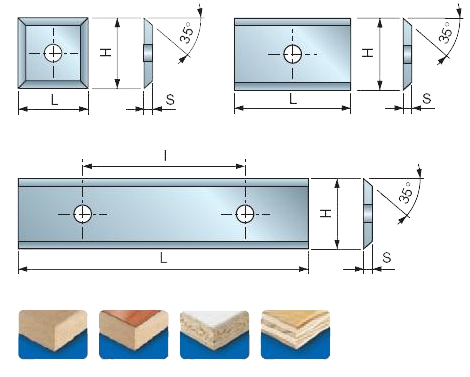 H
35°
L
S
H
35°
L
S
l
H
35°
L
S