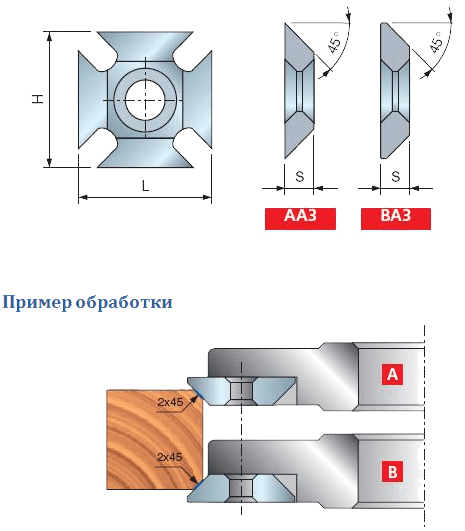 H

L

45°

45°

S

S

AA3

BA3

Пример обработки

2x45

2x45

A

B