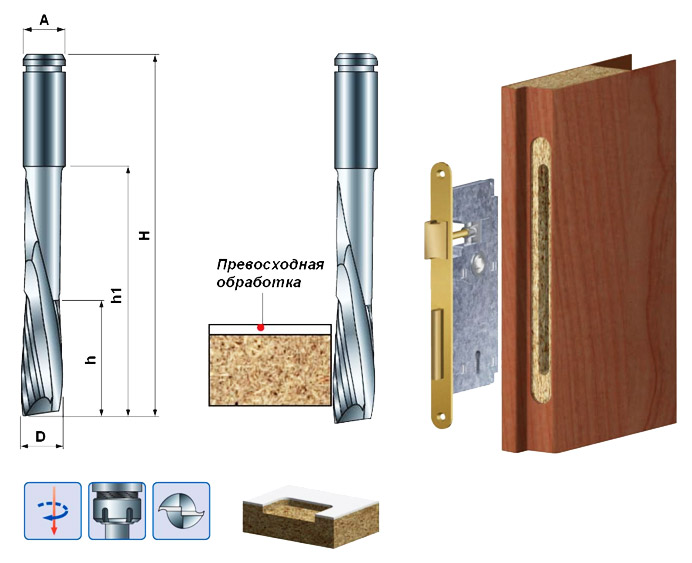 A

H

h1

h

D

Превосходная обработка