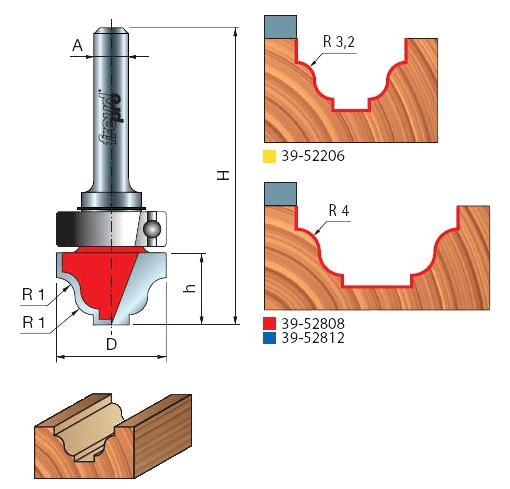 A

freud

H

h

R 1

R 1

D

R 3,2

39-52206

R 4

39-52808
39-52812