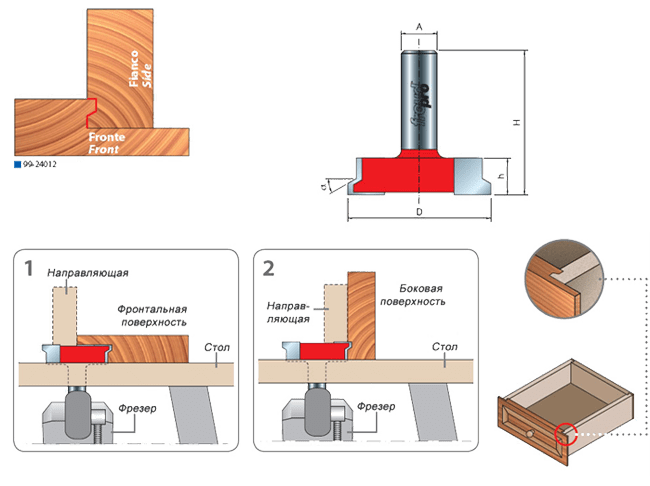 Fianco
Side

Fronte
Front

99-24012

A

freud pro

H

h

α

D

1
Направляющая

Фронтальная поверхность

Стол

Фрезер

2
Направляющая

Боковая поверхность

Стол

Фрезер