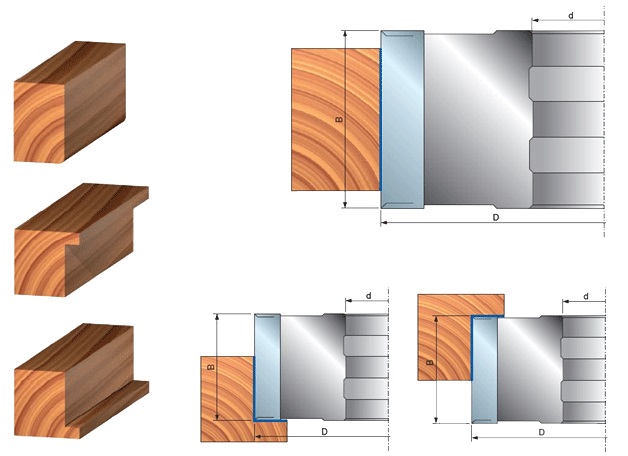 d
B
D
d
B
D
d
B
D